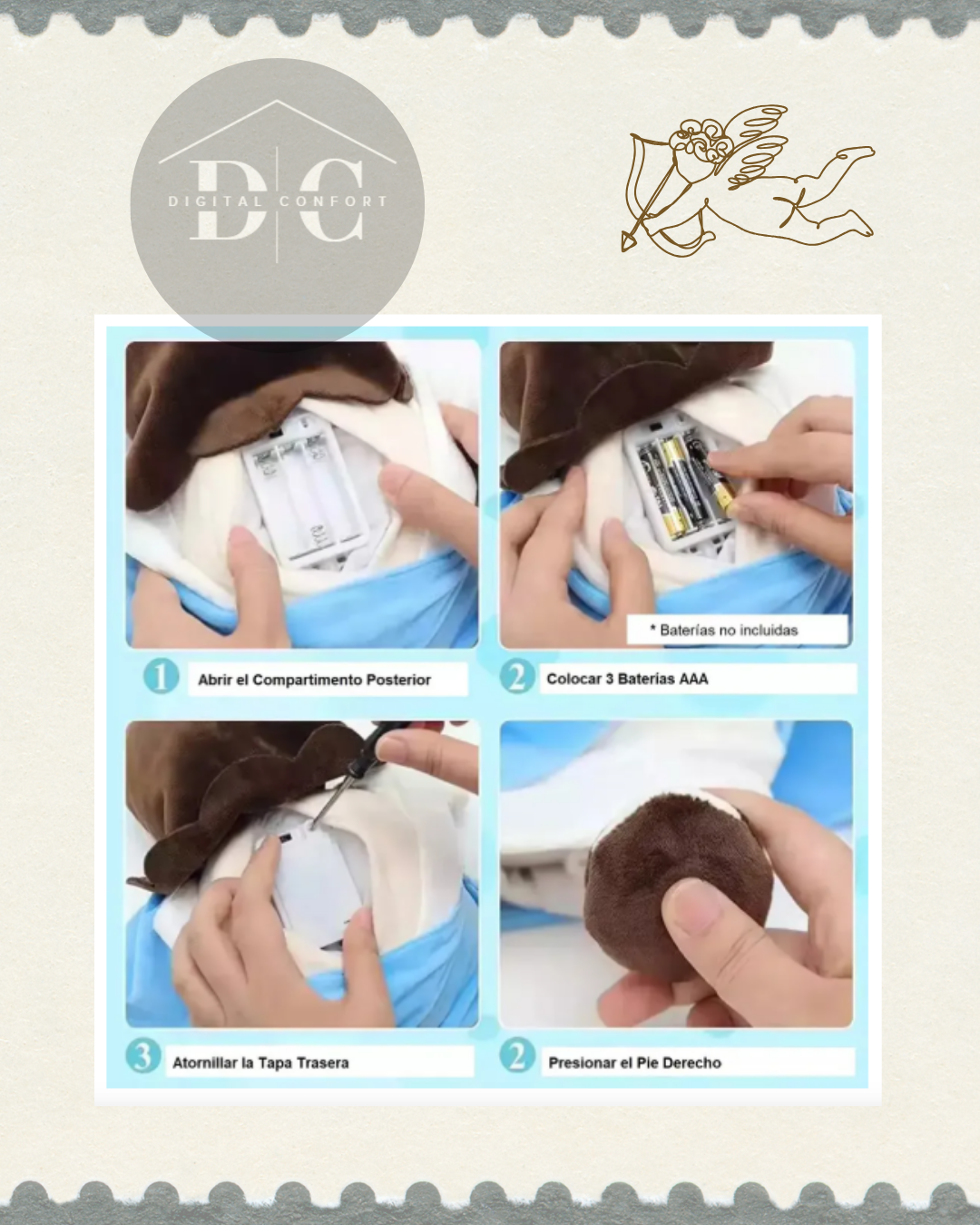 D C
DIGITAL CONFORT

* Baterías no incluidas

1 Abrir el Compartimento Posterior

2 Colocar 3 Baterías AAA

3 Atornillar la Tapa Trasera

2 Presionar el Pie Derecho